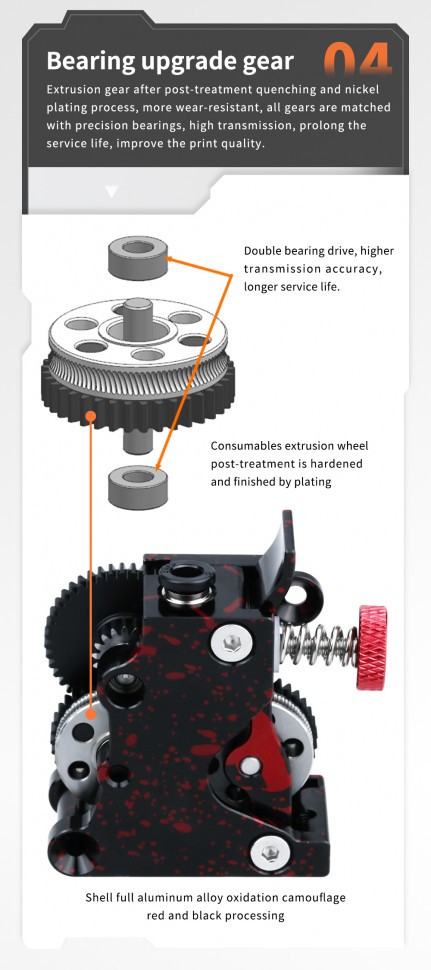 Bearing upgrade gear 04

Extrusion gear after post-treatment quenching and nickel plating process, more wear-resistant, all gears are matched with precision bearings, high transmission, prolong the service life, improve the print quality.

Double bearing drive, higher transmission accuracy, longer service life.

Consumables extrusion wheel post-treatment is hardened and finished by plating

Shell full aluminum alloy oxidation camouflage red and black processing