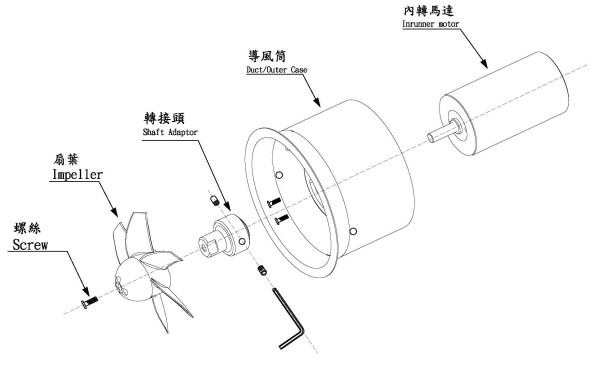 內轉馬達
Inrunner motor

導風筒
Duct/Outer Case

轉接頭
Shaft Adaptor

扇葉
Impeller

螺絲
Screw