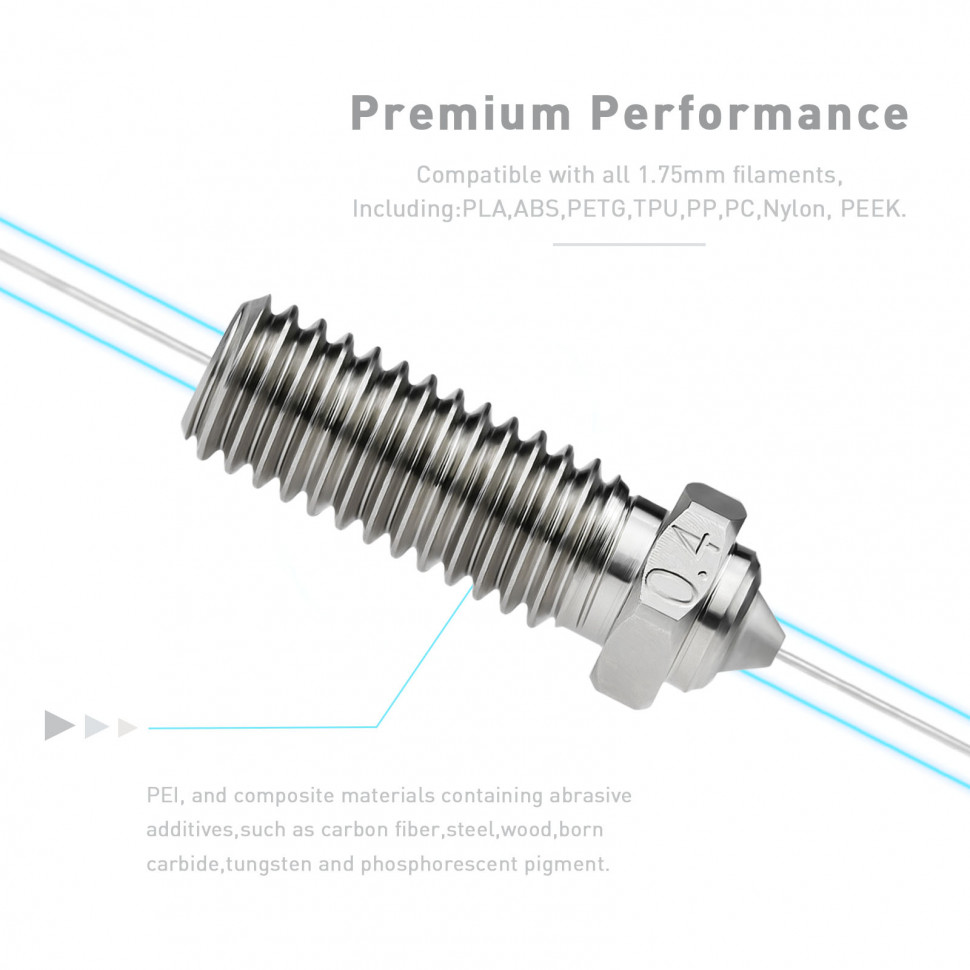 Premium Performance

Compatible with all 1.75mm filaments, Including:PLA,ABS,PETG,TPU,PP,PC,Nylon, PEEK.

0.4

PEI, and composite materials containing abrasive additives,such as carbon fiber,steel,wood,born carbide,tungsten and phosphorescent pigment.