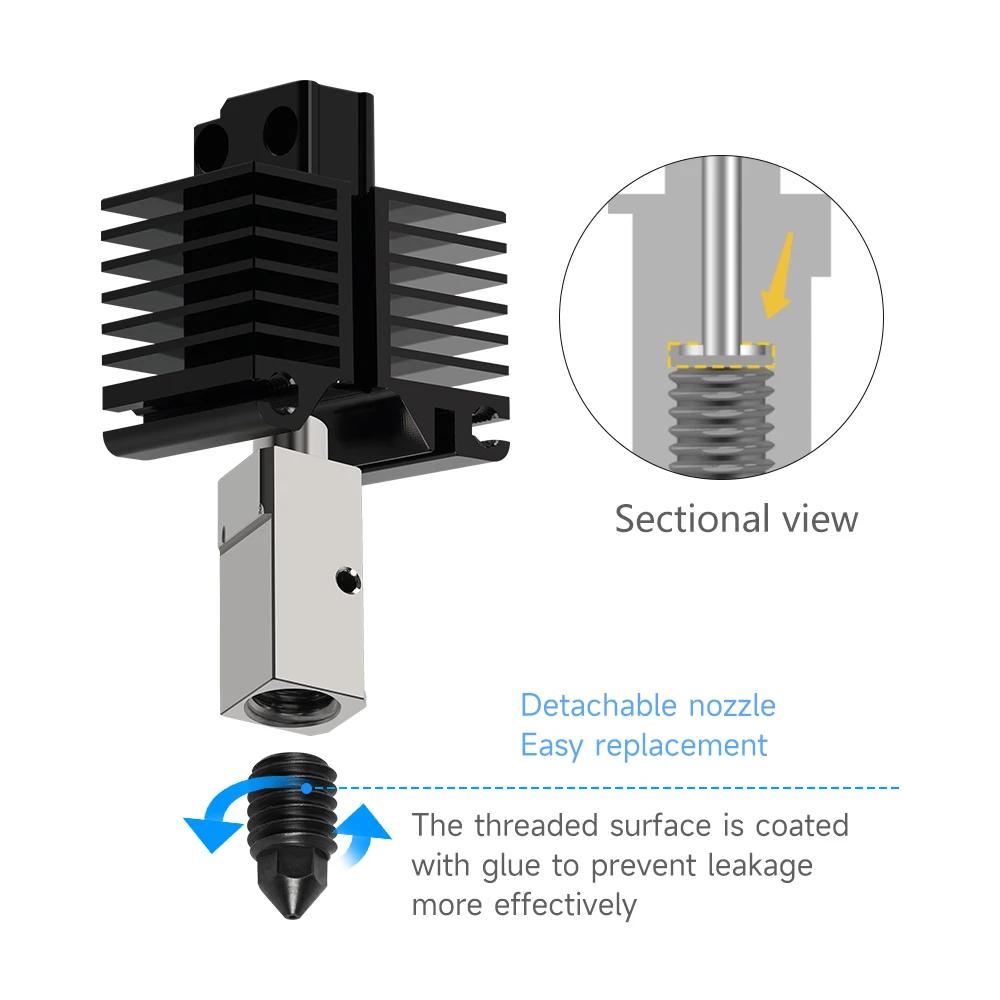 Sectional view

Detachable nozzle
Easy replacement

The threaded surface is coated with glue to prevent leakage more effectively